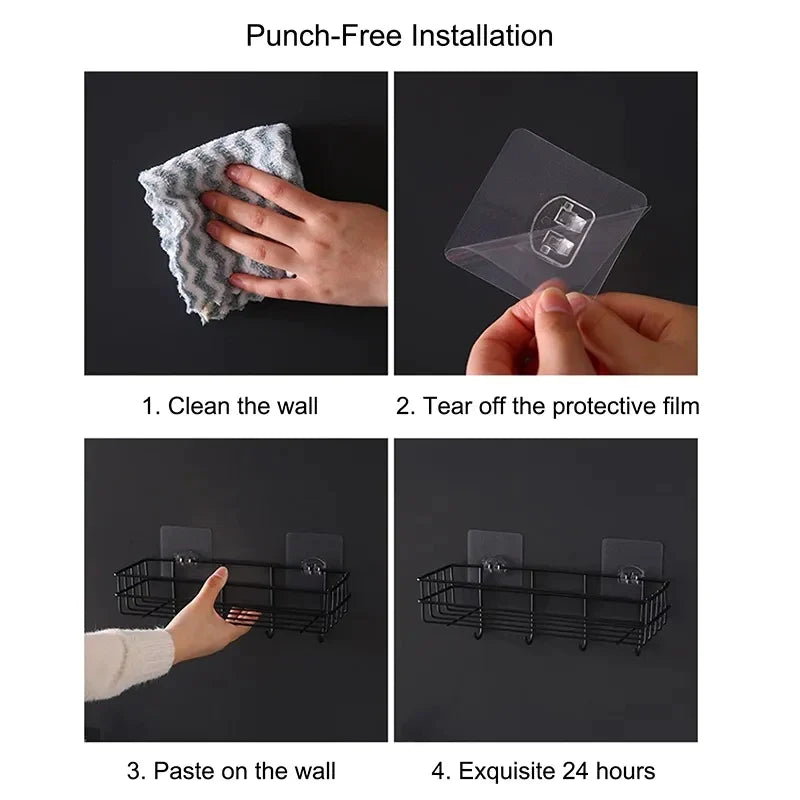 Punch-Free Installation

1. Clean the wall

2. Tear off the protective film

3. Paste on the wall

4. Exquisite 24 hours